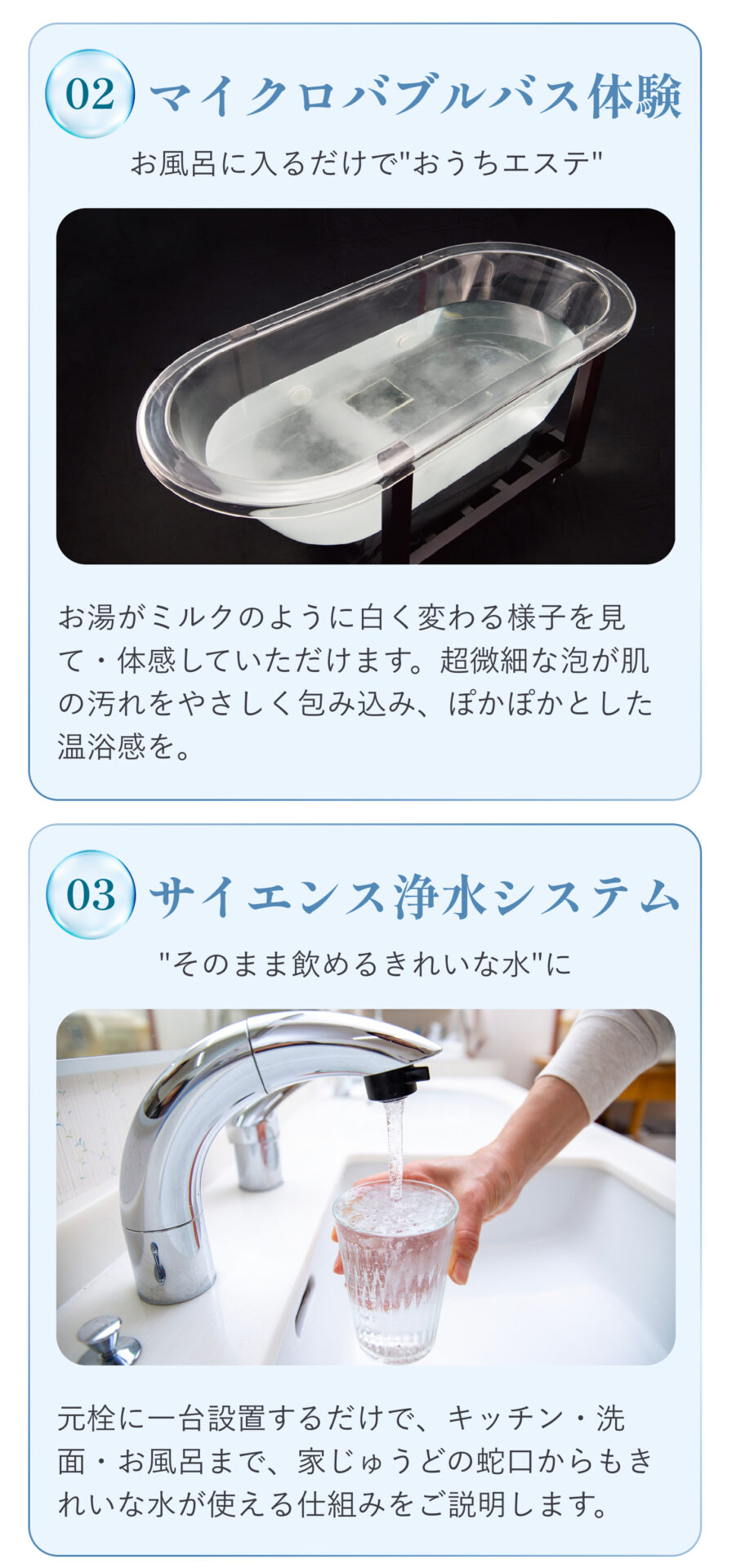 02 マイクロバブルバス体験

お風呂に入るだけで"おうちエステ"

お湯がミルクのように白く変わる様子を見て・体感していただけます。超微細な泡が肌の汚れをやさしく包み込み、ぽかぽかとした温浴感を。

03 サイエンス浄水システム

"そのまま飲めるきれいな水"に

元栓に一台設置するだけで、キッチン・洗面・お風呂まで、家じゅうどの蛇口からもきれいな水が使える仕組みをご説明します。